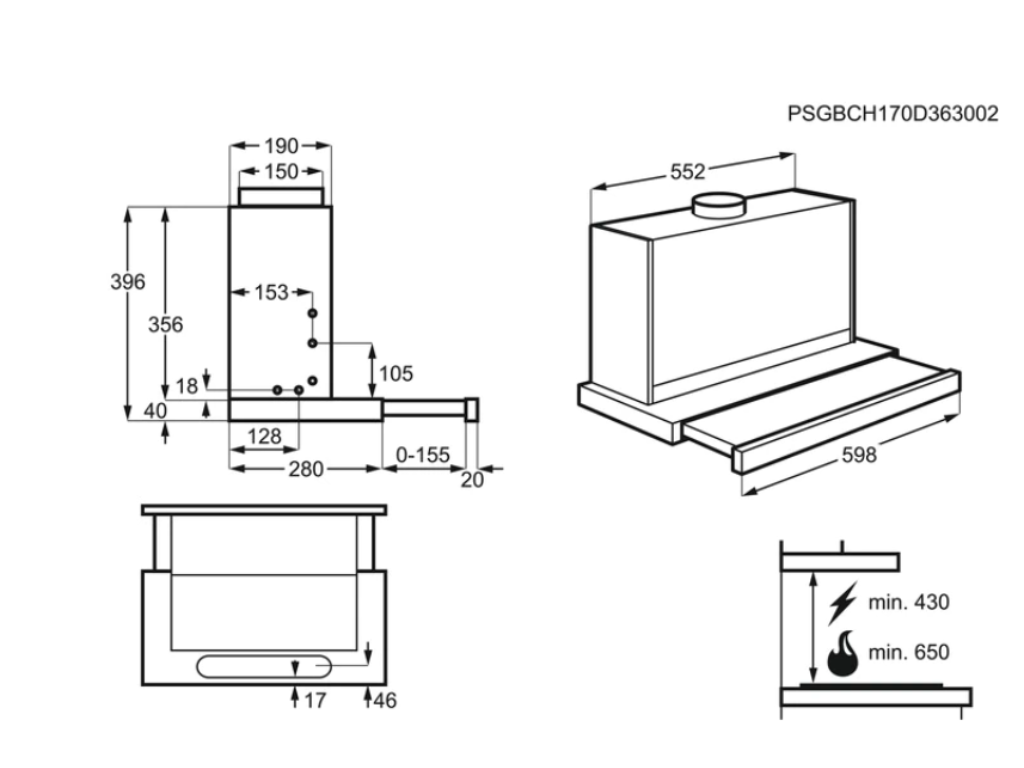 PSGBCH170D363002

190
150
396
356
153
105
18
40
128
280
0-155
20

552
598

17
46

min. 430
min. 650