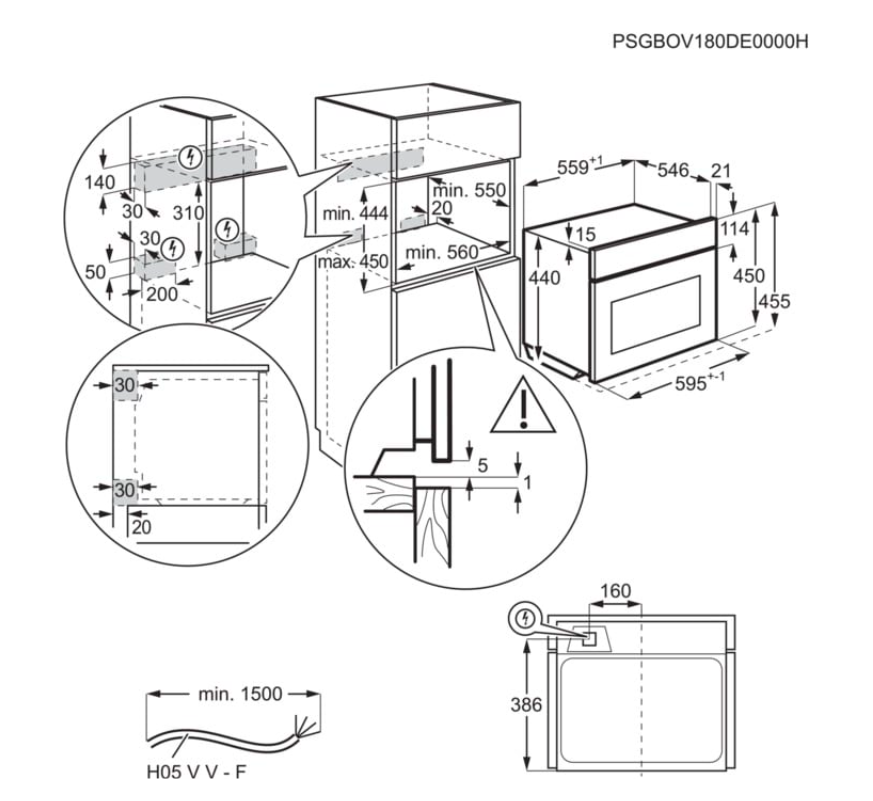 PSGBOV180DE0000H

140
30
310
30
50
200

min. 444
max. 450
min. 550
20
min. 560

$559^{+1}$
546
21
15
114
440
450
455
$595^{+-1}$

30
30
20

5
1

160
386

min. 1500
H05 V V - F